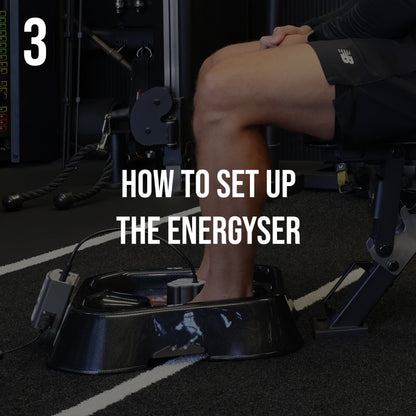 3

HOW TO SET UP THE ENERGYSER